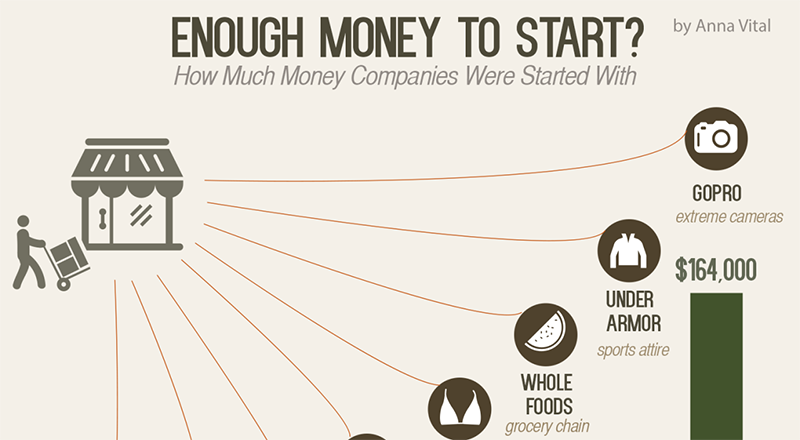 ENOUGH MONEY TO START?

by Anna Vital

How Much Money Companies Were Started With

GOPRO
extreme cameras

$164,000

UNDER ARMOR
sports attire

WHOLE FOODS
grocery chain