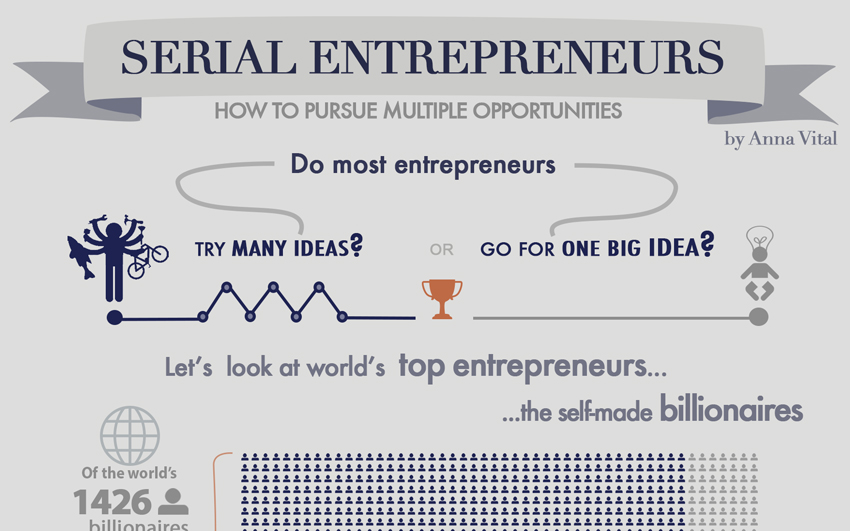 SERIAL ENTREPRENEURS

HOW TO PURSUE MULTIPLE OPPORTUNITIES

by Anna Vital

Do most entrepreneurs

TRY MANY IDEAS?

OR

GO FOR ONE BIG IDEA?

Let's look at world's top entrepreneurs...

...the self-made billionaires

Of the world's 1426 billionaires